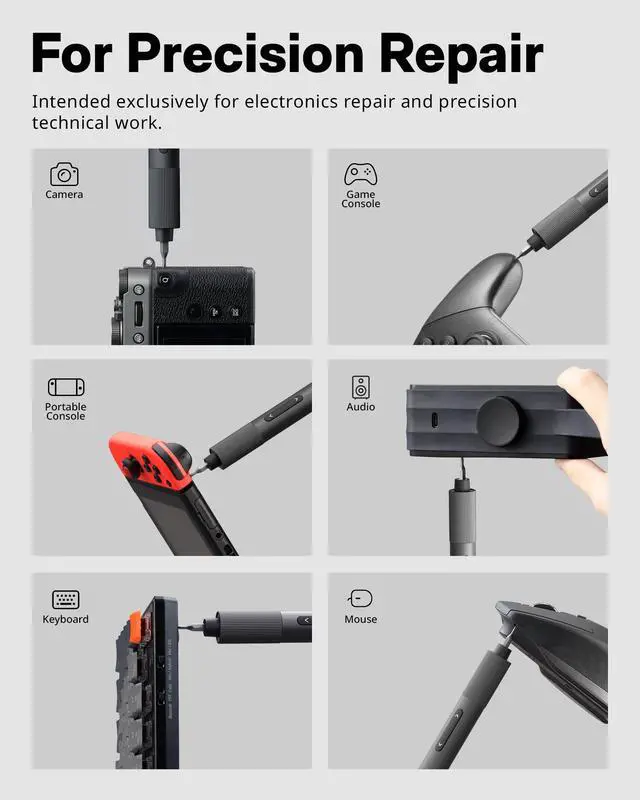 For Precision Repair

Intended exclusively for electronics repair and precision technical work.

Camera

Game Console

Portable Console

Audio

Keyboard

Mouse