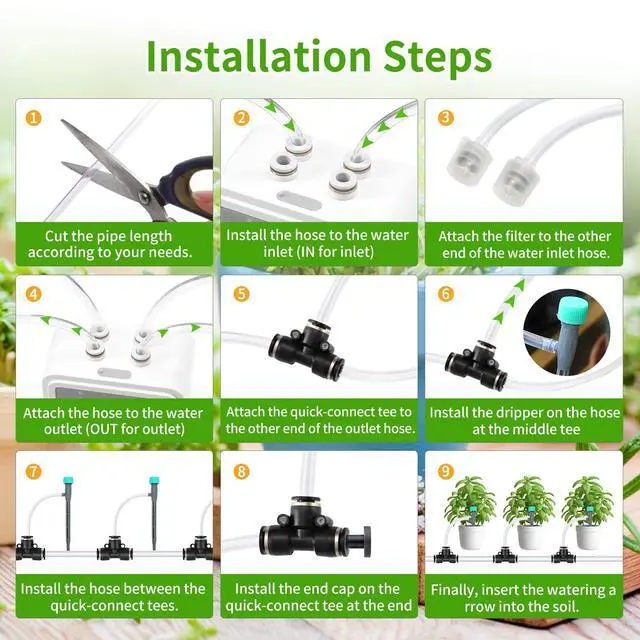 Installation Steps

1

Cut the pipe length according to your needs.

2

Install the hose to the water inlet (IN for inlet)

3

Attach the filter to the other end of the water inlet hose.

4

Attach the hose to the water outlet (OUT for outlet)

5

Attach the quick-connect tee to the other end of the outlet hose.

6

Install the dripper on the hose at the middle tee

7

Install the hose between the quick-connect tees.

8

Install the end cap on the quick-connect tee at the end

9

Finally, insert the watering a rrow into the soil.