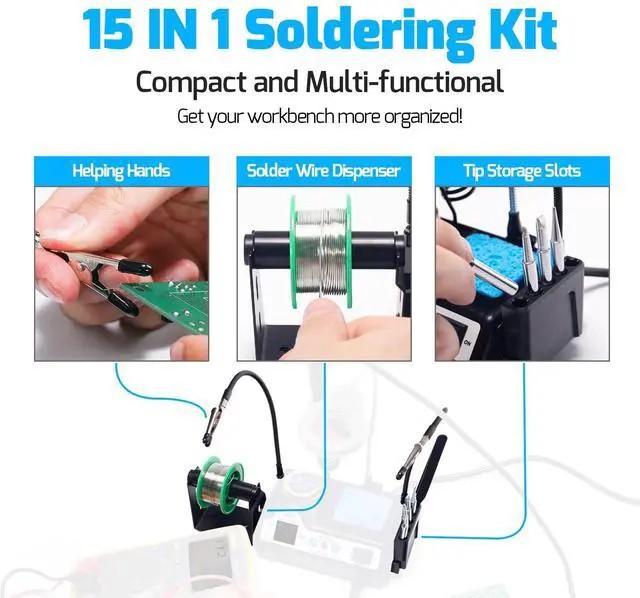 15 IN 1 Soldering Kit

Compact and Multi-functional

Get your workbench more organized!

Helping Hands

Solder Wire Dispenser

Tip Storage Slots

ON