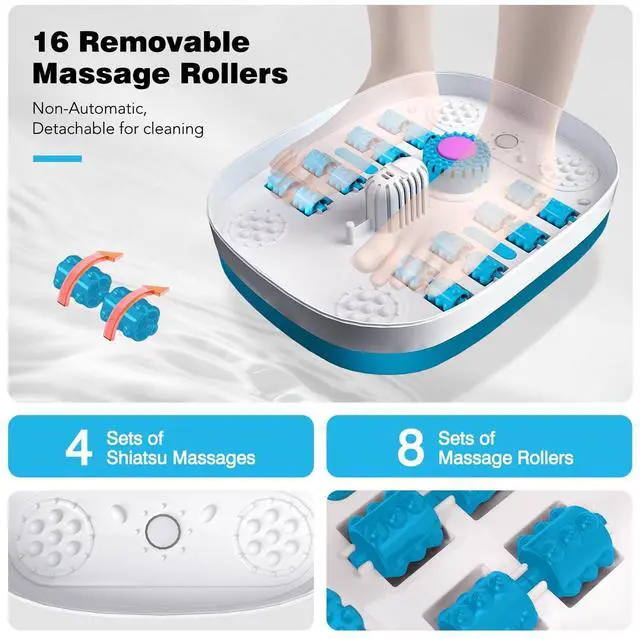 16 Removable Massage Rollers

Non-Automatic, Detachable for cleaning

4 Sets of Shiatsu Massages

8 Sets of Massage Rollers