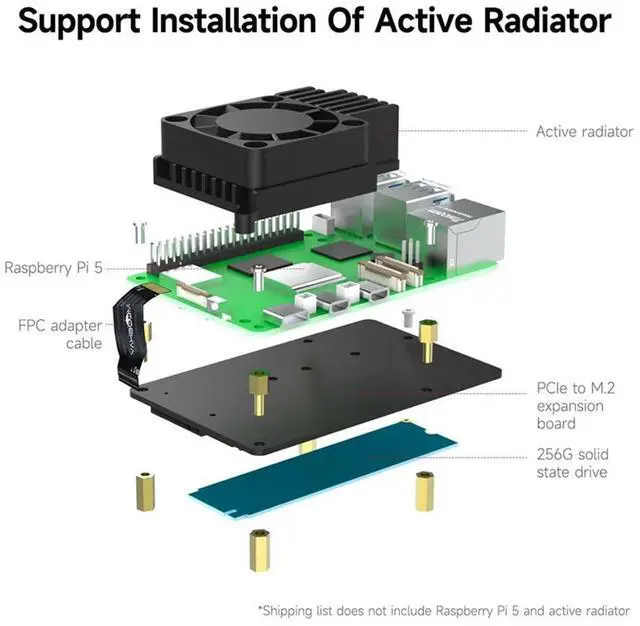 Support Installation Of Active Radiator

Active radiator

Raspberry Pi 5

FPC adapter cable

PCIe to M.2 expansion board

256G solid state drive

*Shipping list does not include Raspberry Pi 5 and active radiator