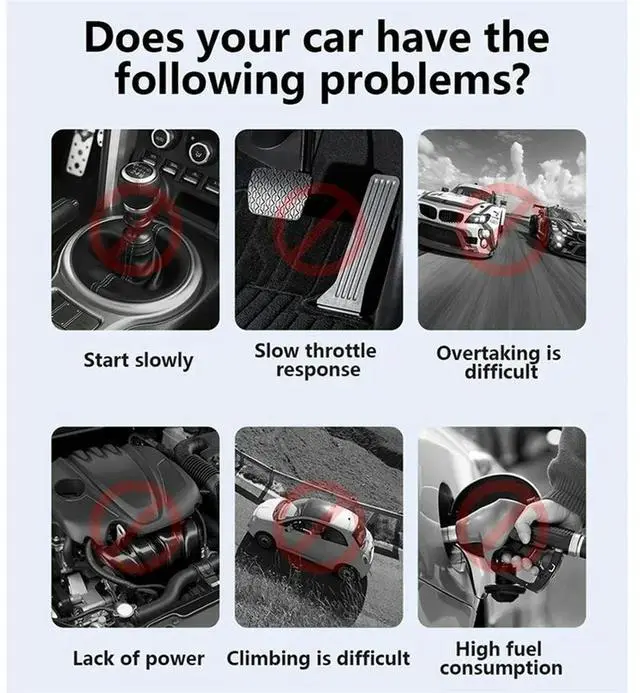 Does your car have the following problems?

Start slowly

Slow throttle response

Overtaking is difficult

Lack of power

Climbing is difficult

High fuel consumption