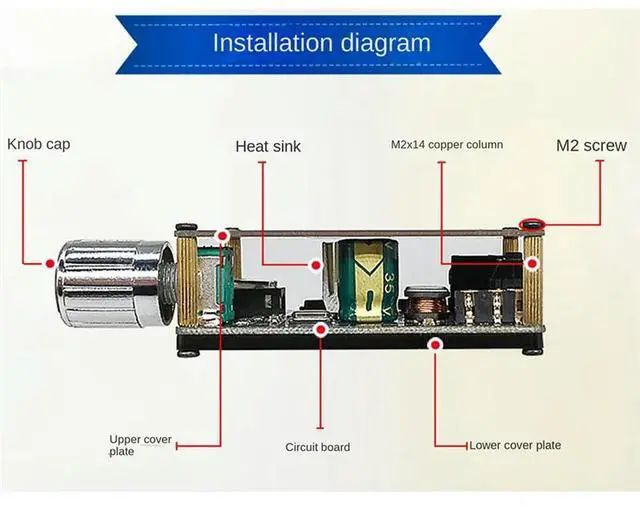 Installation diagram

Knob cap

Heat sink

M2x14 copper column

M2 screw

35 V

Upper cover plate

Circuit board

Lower cover plate