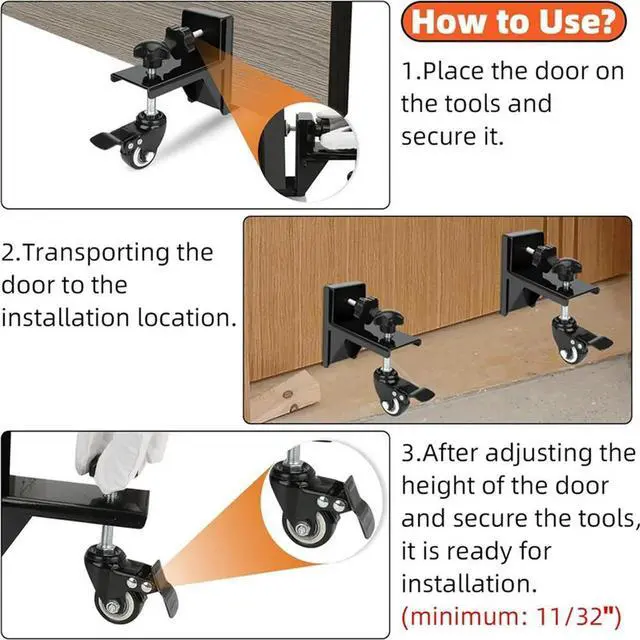 How to Use?

1.Place the door on the tools and secure it.

2.Transporting the door to the installation location.

3.After adjusting the height of the door and secure the tools, it is ready for installation.
(minimum: 11/32")