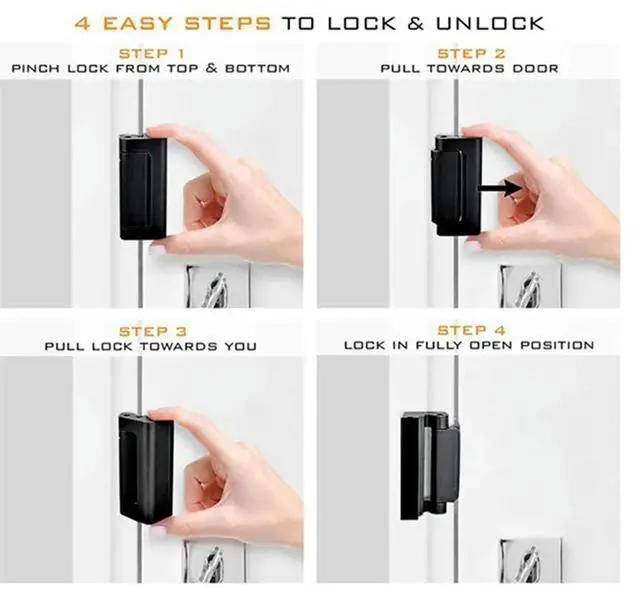 4 EASY STEPS TO LOCK & UNLOCK

STEP 1
PINCH LOCK FROM TOP & BOTTOM

STEP 2
PULL TOWARDS DOOR

STEP 3
PULL LOCK TOWARDS YOU

STEP 4
LOCK IN FULLY OPEN POSITION