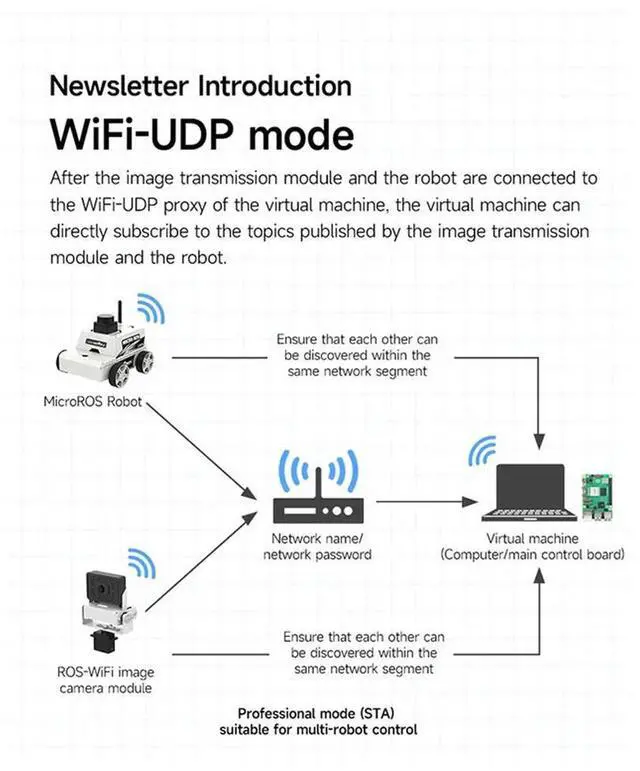 Newsletter Introduction

WiFi-UDP mode

After the image transmission module and the robot are connected to the WiFi-UDP proxy of the virtual machine, the virtual machine can directly subscribe to the topics published by the image transmission module and the robot.

MicroROS Robot

Ensure that each other can be discovered within the same network segment

Network name/ network password

Virtual machine (Computer/main control board)

ROS-WiFi image camera module

Ensure that each other can be discovered within the same network segment

Professional mode (STA) suitable for multi-robot control