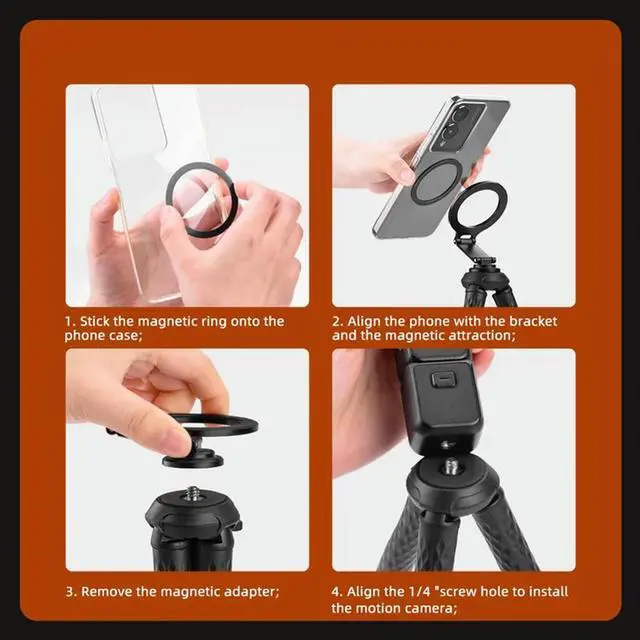 1. Stick the magnetic ring onto the phone case;

2. Align the phone with the bracket and the magnetic attraction;

3. Remove the magnetic adapter;

4. Align the 1/4 "screw hole to install the motion camera;