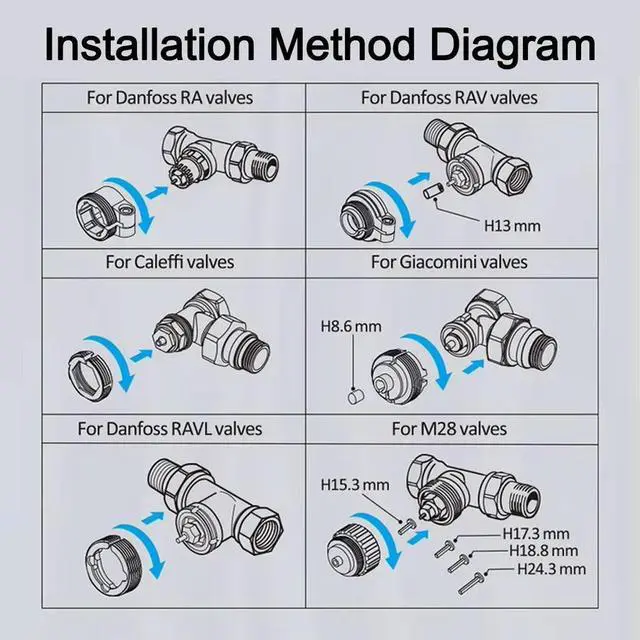 Installation Method Diagram

For Danfoss RA valves

For Danfoss RAV valves

H13 mm

For Caleffi valves

For Giacomini valves

H8.6 mm

For Danfoss RAVL valves

For M28 valves

H15.3 mm

H17.3 mm

H18.8 mm

H24.3 mm