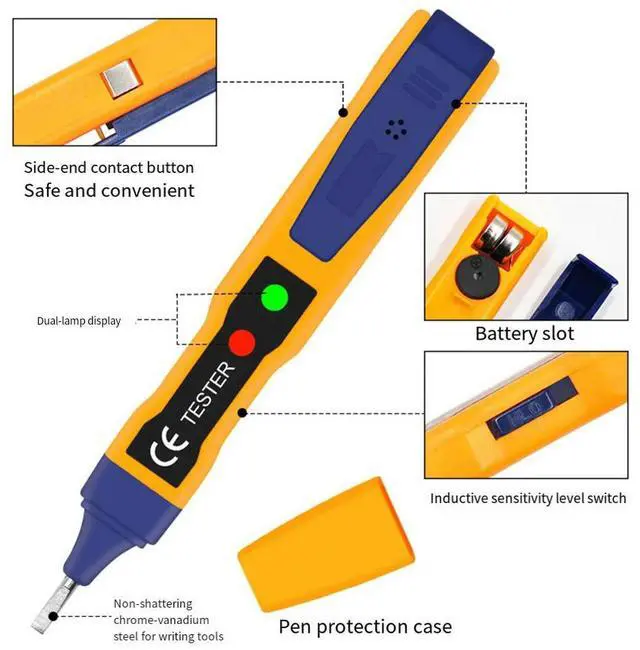 Side-end contact button
Safe and convenient

Dual-lamp display

CE TESTER

Battery slot

Inductive sensitivity level switch

Non-shattering chrome-vanadium steel for writing tools

Pen protection case