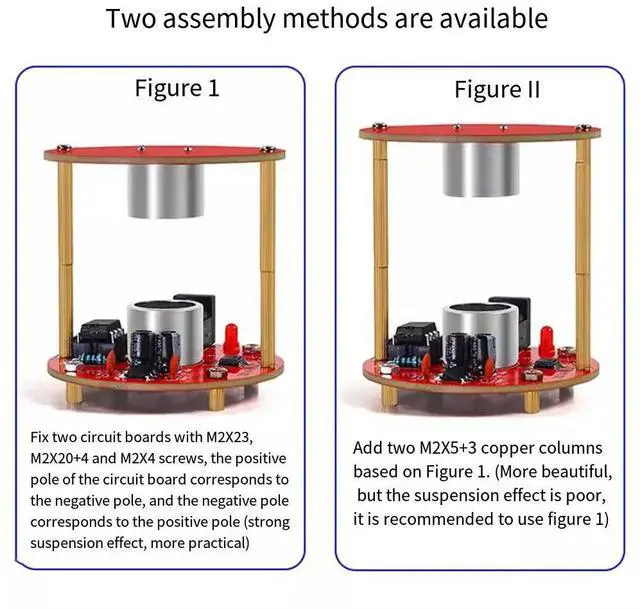 Two assembly methods are available

Figure 1

Fix two circuit boards with M2X23, M2X20+4 and M2X4 screws, the positive pole of the circuit board corresponds to the negative pole, and the negative pole corresponds to the positive pole (strong suspension effect, more practical)

Figure II

Add two M2X5+3 copper columns based on Figure 1. (More beautiful, but the suspension effect is poor, it is recommended to use figure 1)