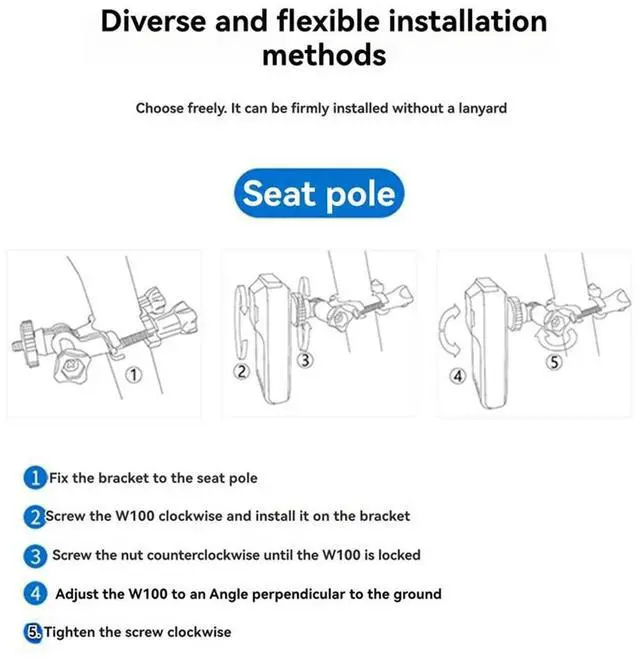 Diverse and flexible installation methods

Choose freely. It can be firmly installed without a lanyard

Seat pole

①

②

③

④

⑤

1 Fix the bracket to the seat pole

2 Screw the W100 clockwise and install it on the bracket

3 Screw the nut counterclockwise until the W100 is locked

4 Adjust the W100 to an Angle perpendicular to the ground

5. Tighten the screw clockwise