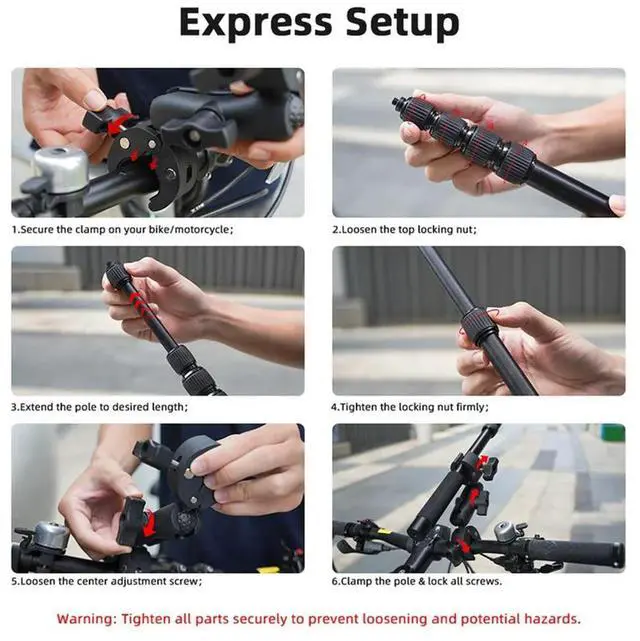 Express Setup

1.Secure the clamp on your bike/motorcycle;

2.Loosen the top locking nut;

3.Extend the pole to desired length;

4.Tighten the locking nut firmly;

5.Loosen the center adjustment screw;

6.Clamp the pole & lock all screws.

Warning: Tighten all parts securely to prevent loosening and potential hazards.