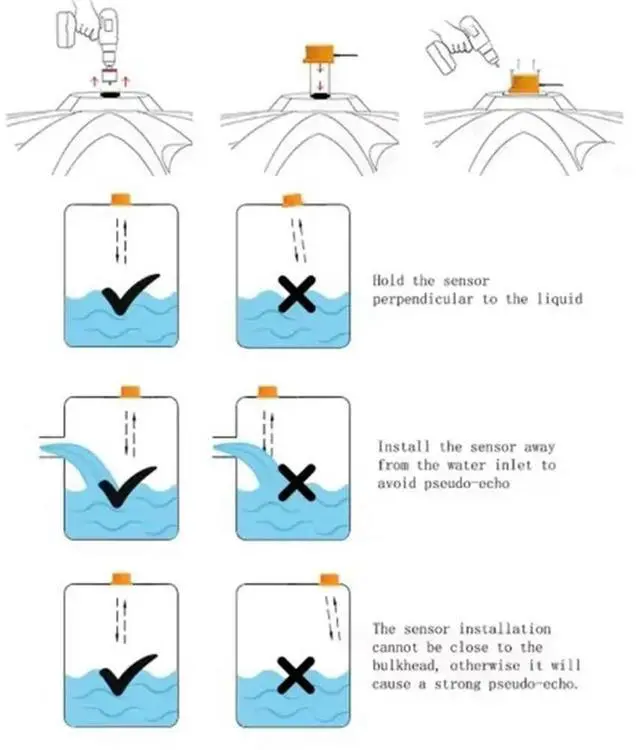 Hold the sensor perpendicular to the liquid

Install the sensor away from the water inlet to avoid pseudo-echo

The sensor installation cannot be close to the bulkhead, otherwise it will cause a strong pseudo-echo.