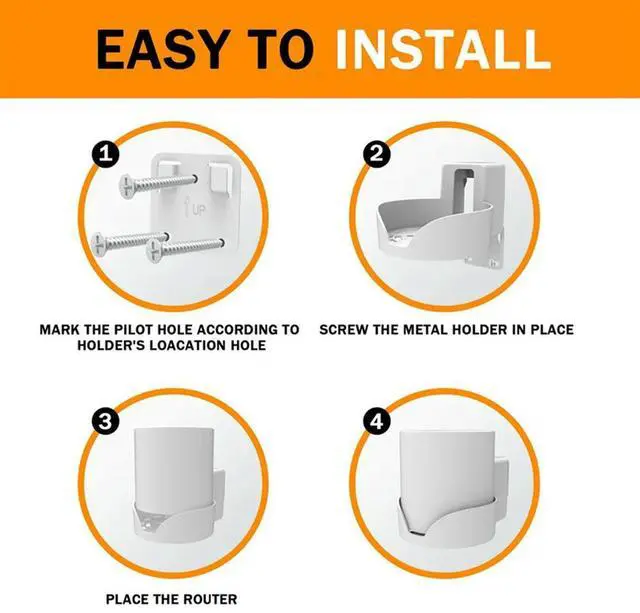 EASY TO INSTALL

1

UP

MARK THE PILOT HOLE ACCORDING TO HOLDER'S LOACATION HOLE

2

SCREW THE METAL HOLDER IN PLACE

3

PLACE THE ROUTER

4