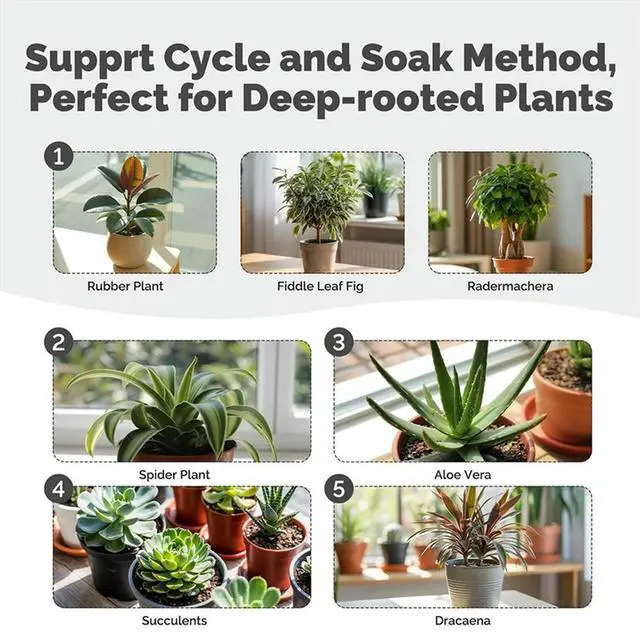 Supprt Cycle and Soak Method, Perfect for Deep-rooted Plants

1

Rubber Plant

Fiddle Leaf Fig

Radermachera

2

Spider Plant

3

Aloe Vera

4

Succulents

5

Dracaena