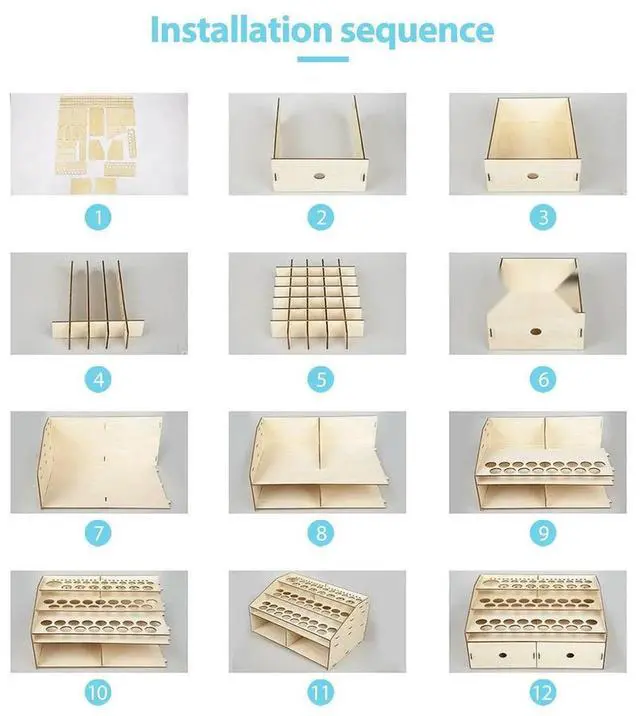 Installation sequence

1

2

3

4

5

6

7

8

9

10

11

12