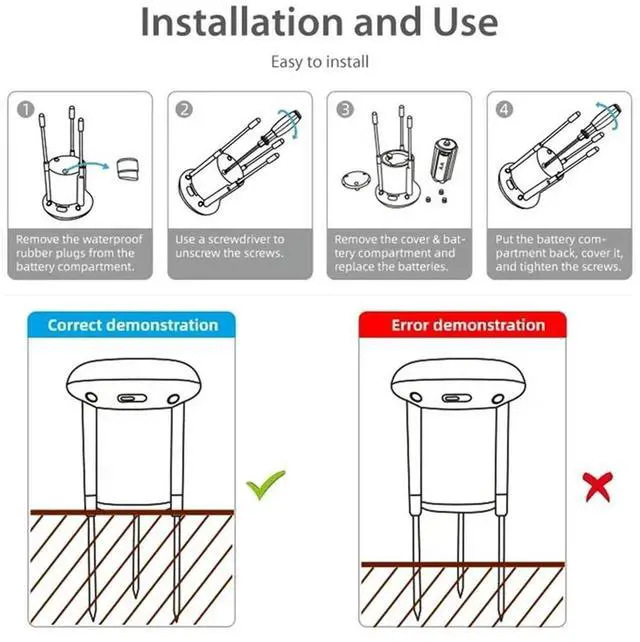 Installation and Use

Easy to install

1

Remove the waterproof rubber plugs from the battery compartment.

2

Use a screwdriver to unscrew the screws.

3

AA

Remove the cover & battery compartment and replace the batteries.

4

Put the battery compartment back, cover it, and tighten the screws.

Correct demonstration

Error demonstration