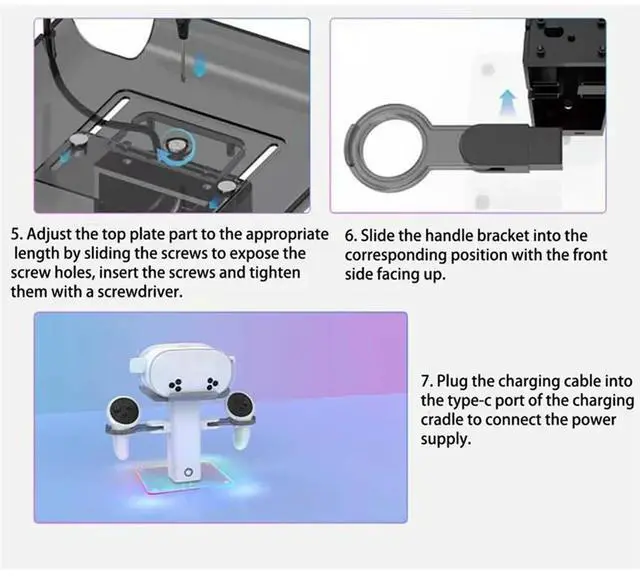 5. Adjust the top plate part to the appropriate length by sliding the screws to expose the screw holes, insert the screws and tighten them with a screwdriver.

6. Slide the handle bracket into the corresponding position with the front side facing up.

7. Plug the charging cable into the type-c port of the charging cradle to connect the power supply.