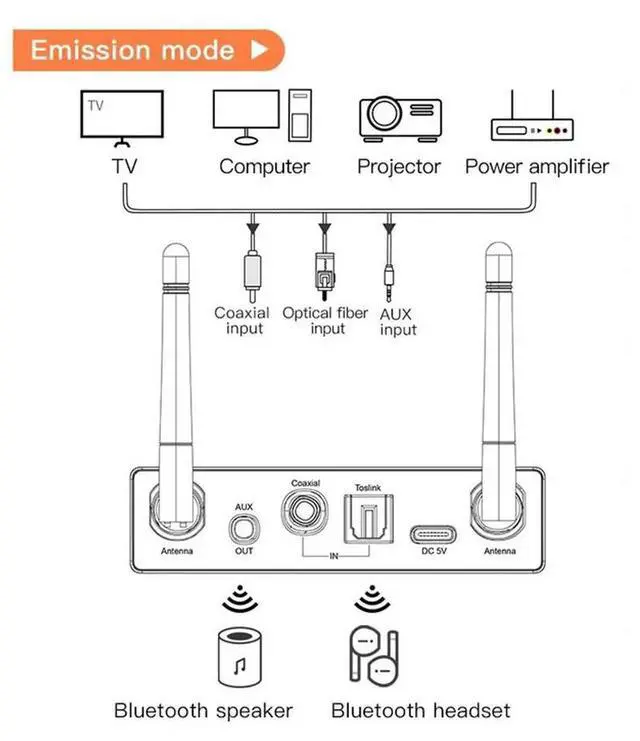 Emission mode ▶

TV

TV

Computer

Projector

Power amplifier

Coaxial input

Optical fiber input

AUX input

Antenna

AUX

OUT

Coaxial

Toslink

IN

DC 5V

Antenna

Bluetooth speaker

Bluetooth headset