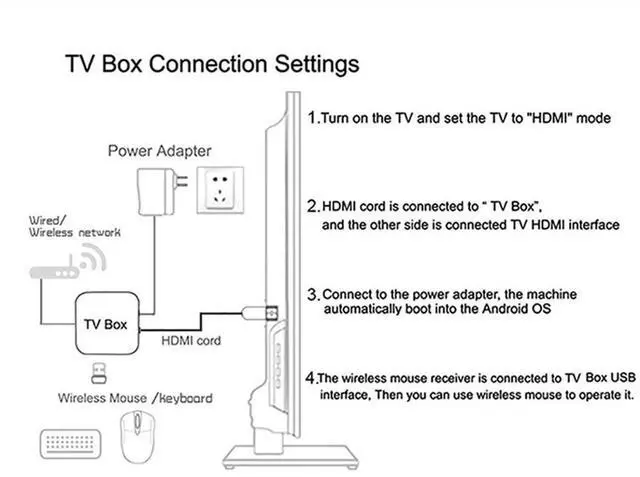 TV Box Connection Settings

Power Adapter

Wired/
Wireless network

TV Box

HDMI cord

Wireless Mouse /keyboard

1.Turn on the TV and set the TV to "HDMI" mode

2.HDMI cord is connected to " TV Box", and the other side is connected TV HDMI interface

3.Connect to the power adapter, the machine automatically boot into the Android OS

4.The wireless mouse receiver is connected to TV Box USB interface, Then you can use wireless mouse to operate it.