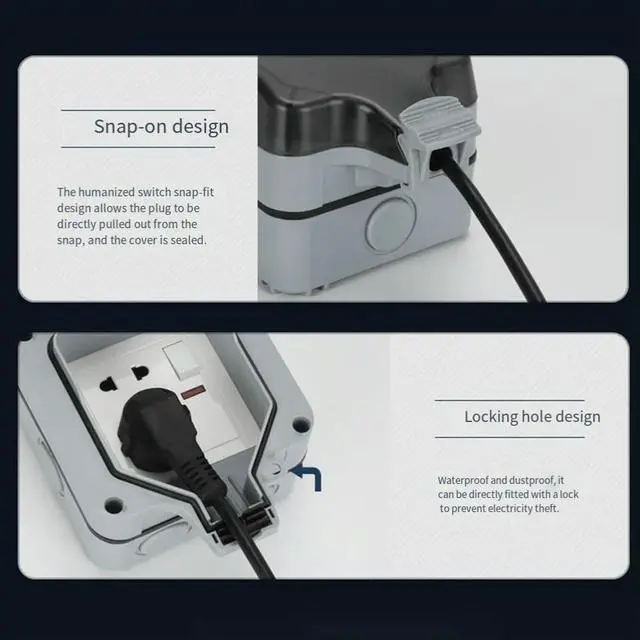 Snap-on design

The humanized switch snap-fit design allows the plug to be directly pulled out from the snap, and the cover is sealed.

Locking hole design

Waterproof and dustproof, it can be directly fitted with a lock to prevent electricity theft.