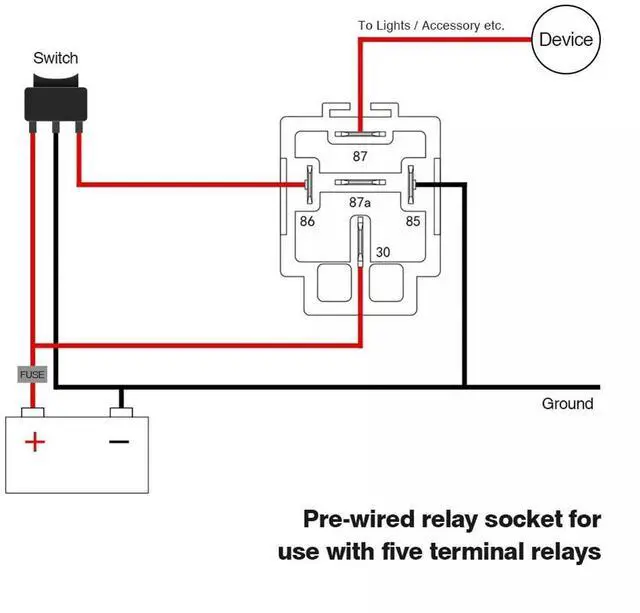 To Lights / Accessory etc.

Device

Switch

87

87a

86

85

30

FUSE

Ground

+

−

Pre-wired relay socket for use with five terminal relays