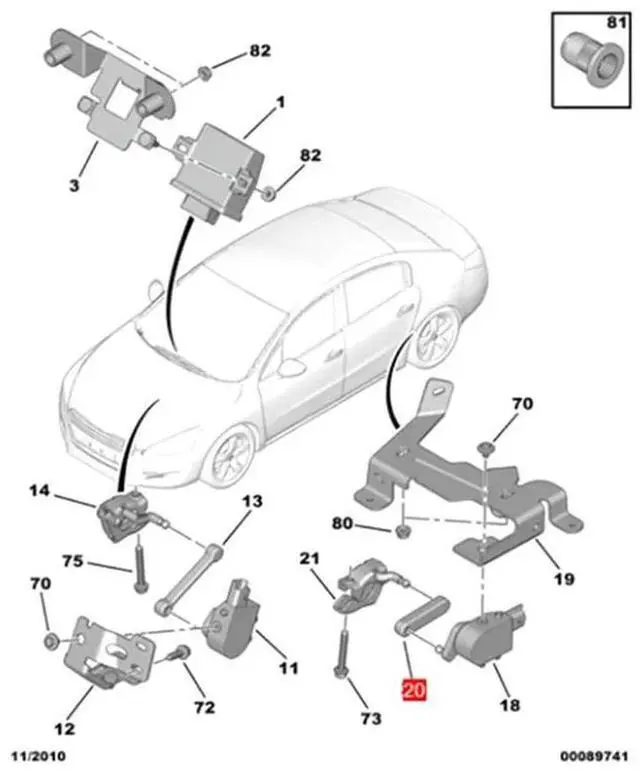 81

82

1

82

3

70

14

13

80

75

21

19

70

11

72

73

20

18

12

11/2010

00089741