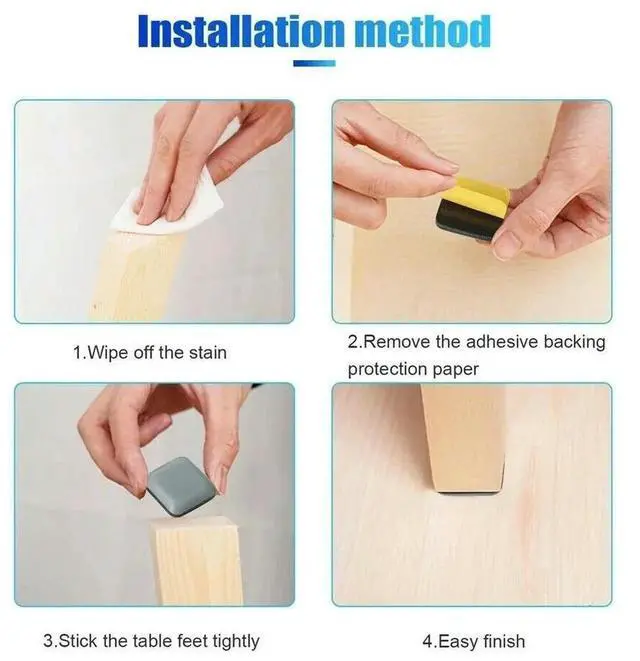 Installation method

1.Wipe off the stain

2.Remove the adhesive backing protection paper

3.Stick the table feet tightly

4.Easy finish