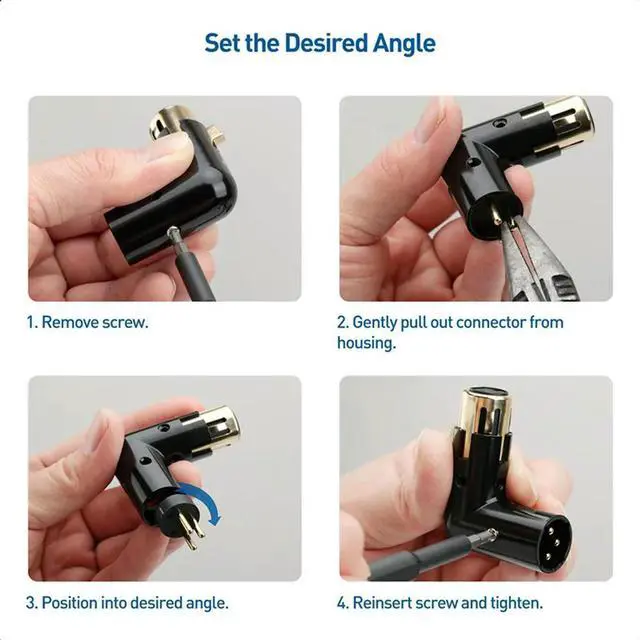 Set the Desired Angle

1. Remove screw.

2. Gently pull out connector from housing.

3. Position into desired angle.

4. Reinsert screw and tighten.