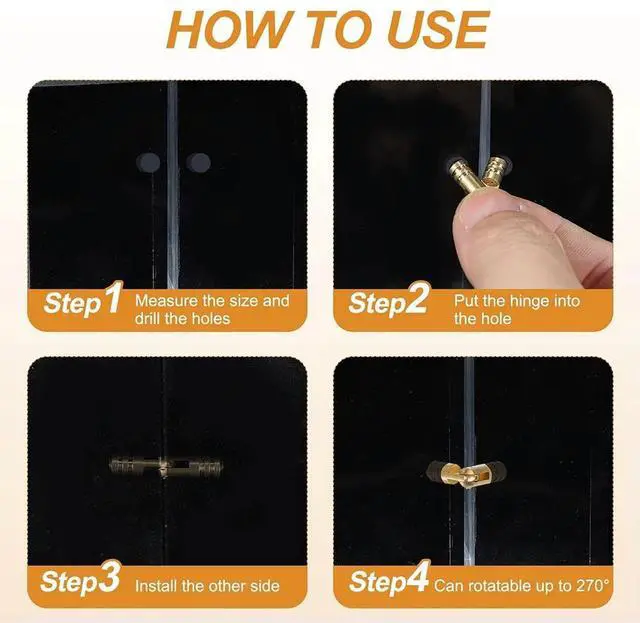 HOW TO USE

Step1 Measure the size and drill the holes

Step2 Put the hinge into the hole

Step3 Install the other side

Step4 Can rotatable up to 270°