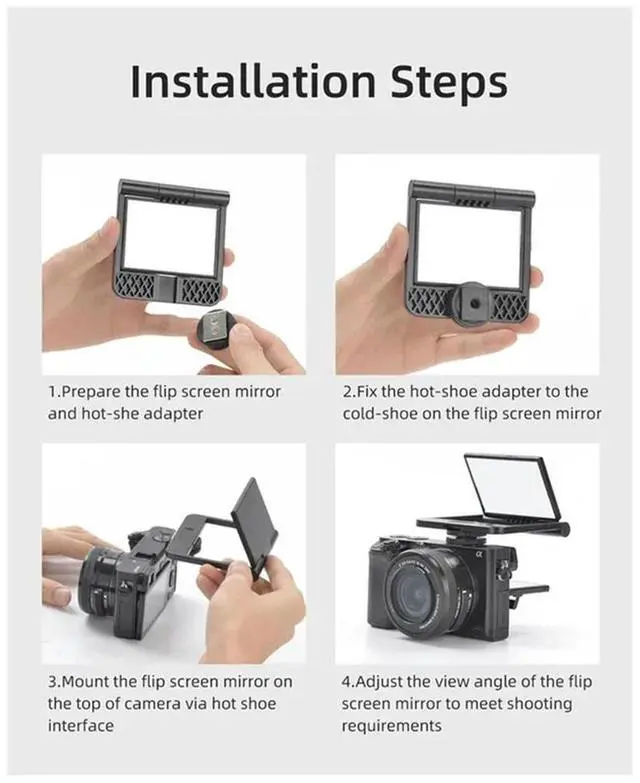 Installation Steps

1.Prepare the flip screen mirror and hot-she adapter

2.Fix the hot-shoe adapter to the cold-shoe on the flip screen mirror

3.Mount the flip screen mirror on the top of camera via hot shoe interface

4.Adjust the view angle of the flip screen mirror to meet shooting requirements