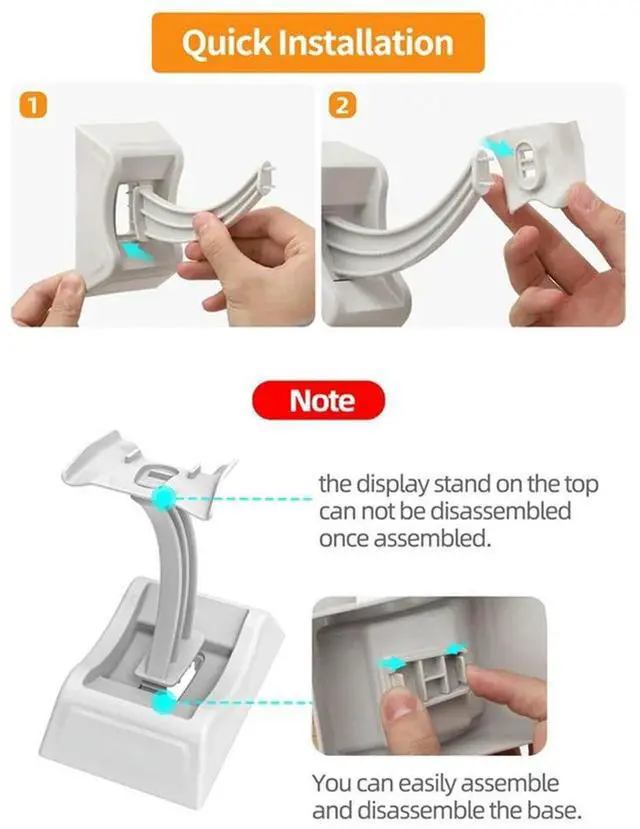 Quick Installation

1

2

Note

the display stand on the top can not be disassembled once assembled.

You can easily assemble and disassemble the base.