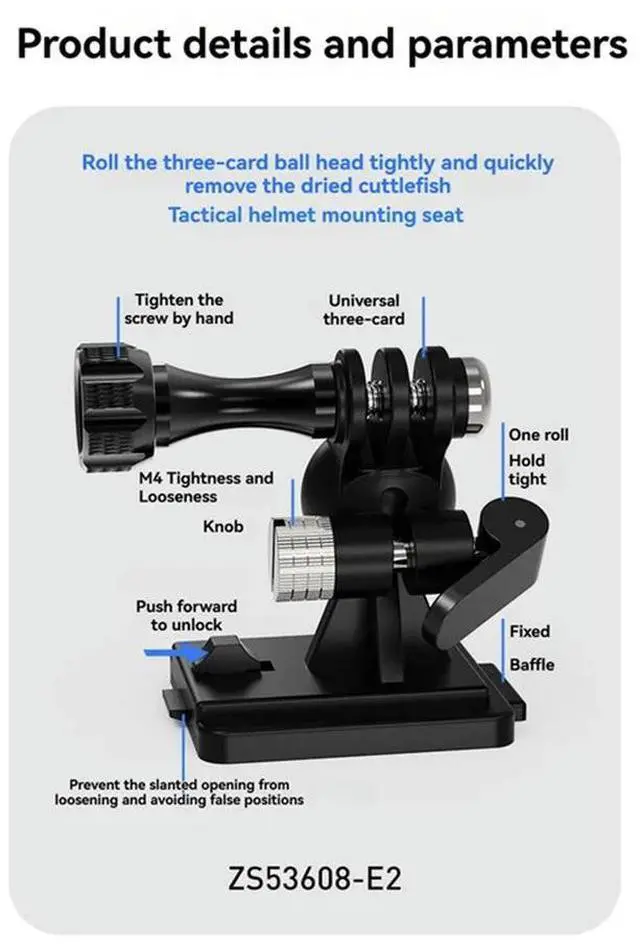 Product details and parameters

Roll the three-card ball head tightly and quickly remove the dried cuttlefish

Tactical helmet mounting seat

Tighten the screw by hand

Universal three-card

One roll

Hold tight

M4 Tightness and Looseness

Knob

Push forward to unlock

Fixed

Baffle

Prevent the slanted opening from loosening and avoiding false positions

ZS53608-E2