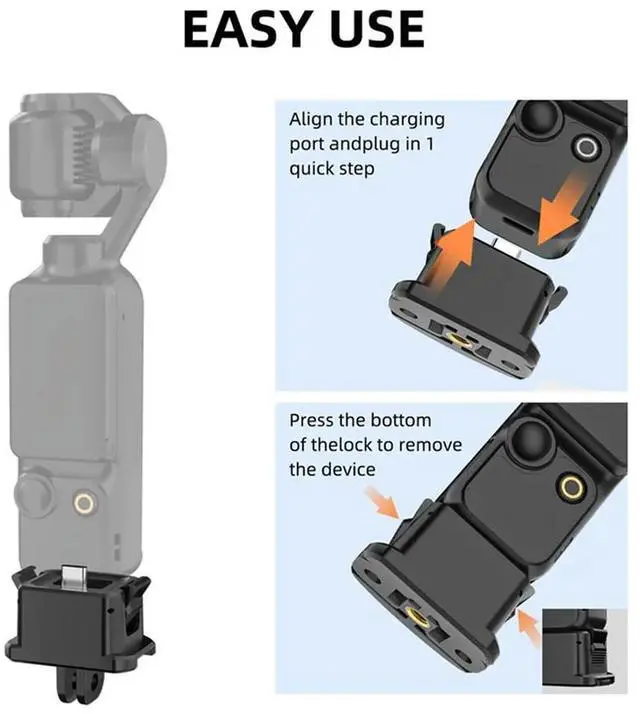 EASY USE

Align the charging port andplug in 1 quick step

Press the bottom of thelock to remove the device