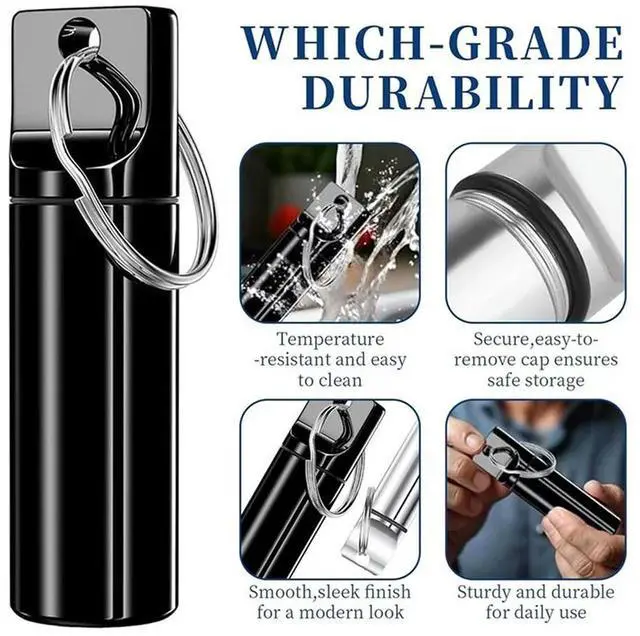 WHICH-GRADE DURABILITY

Temperature -resistant and easy to clean

Secure,easy-to-remove cap ensures safe storage

Smooth,sleek finish for a modern look

Sturdy and durable for daily use