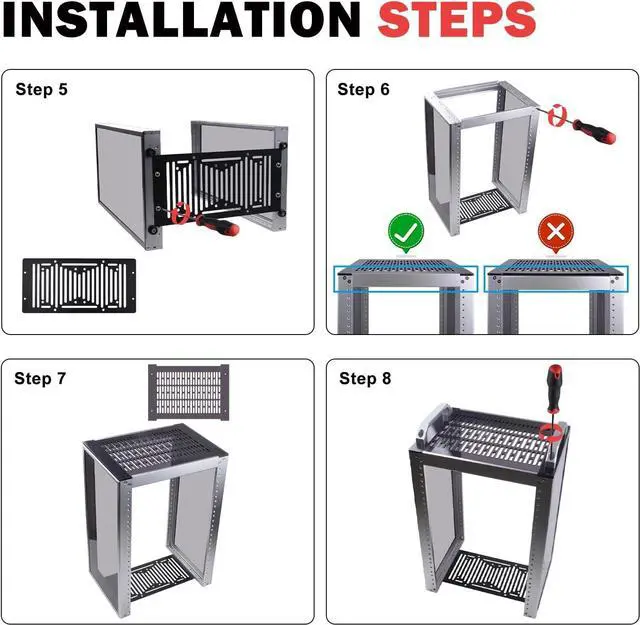 INSTALLATION STEPS

Step 5

Step 6

Step 7

Step 8