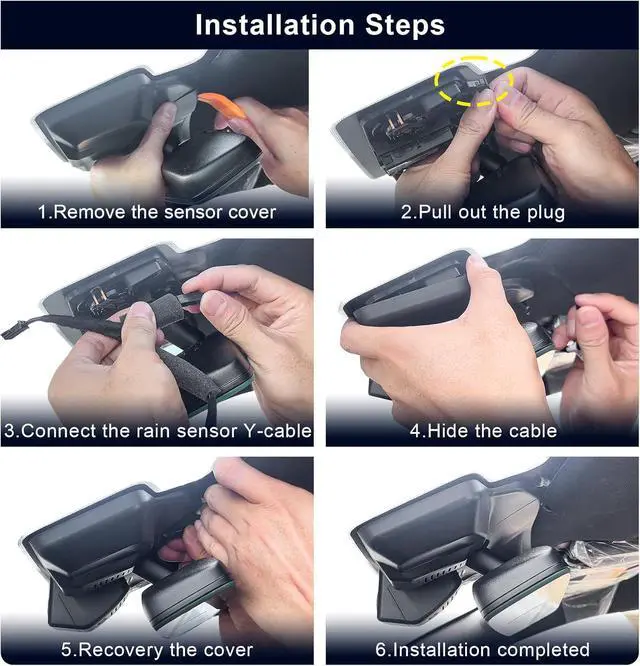 Installation Steps

1.Remove the sensor cover

2.Pull out the plug

3.Connect the rain sensor Y-cable

4.Hide the cable

5.Recovery the cover

6.Installation completed