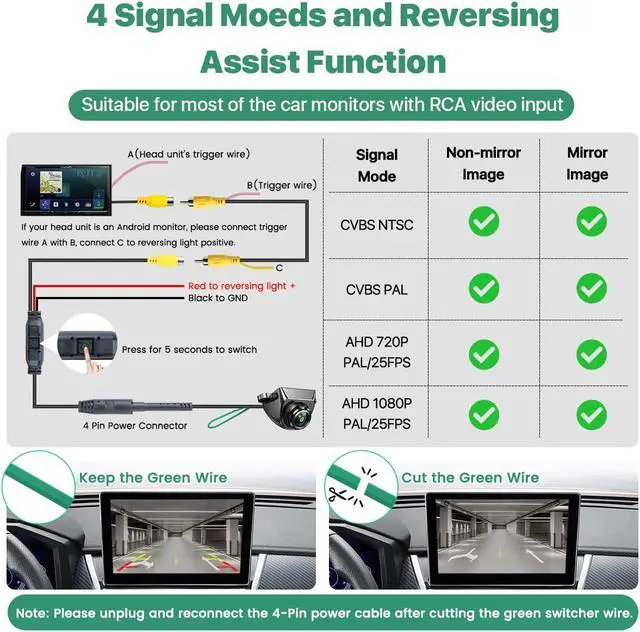 4 Signal Moeds and Reversing Assist Function

Suitable for most of the car monitors with RCA video input

A(Head unit's trigger wire)

B(Trigger wire)

If your head unit is an Android monitor, please connect trigger wire A with B, connect C to reversing light positive.

C

Red to reversing light +

Black to GND

Press for 5 seconds to switch

4 Pin Power Connector

| Signal Mode | Non-mirror Image | Mirror Image |
|---|---|---|
| CVBS NTSC | ✓ | ✓ |
| CVBS PAL | ✓ | ✓ |
| AHD 720P PAL/25FPS | ✓ | ✓ |
| AHD 1080P PAL/25FPS | ✓ | ✓ |

Keep the Green Wire

Cut the Green Wire

Note: Please unplug and reconnect the 4-Pin power cable after cutting the green switcher wire.