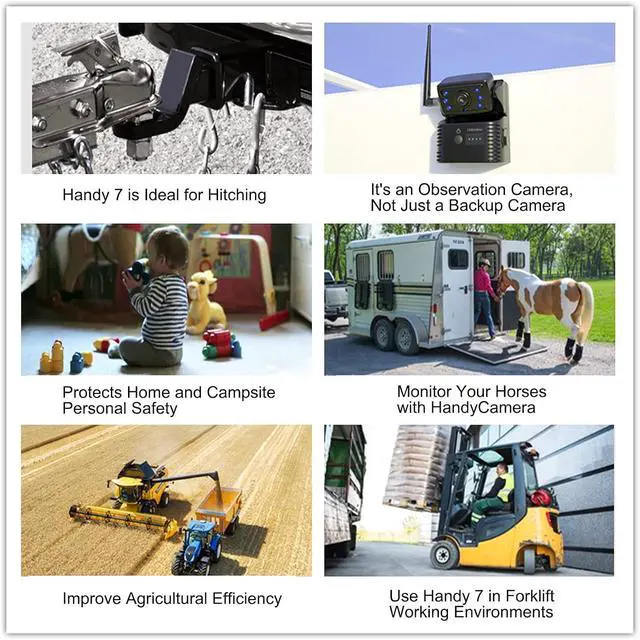 Handy 7 is Ideal for Hitching

It's an Observation Camera, Not Just a Backup Camera

Protects Home and Campsite Personal Safety

Monitor Your Horses with HandyCamera

Improve Agricultural Efficiency

Use Handy 7 in Forklift Working Environments