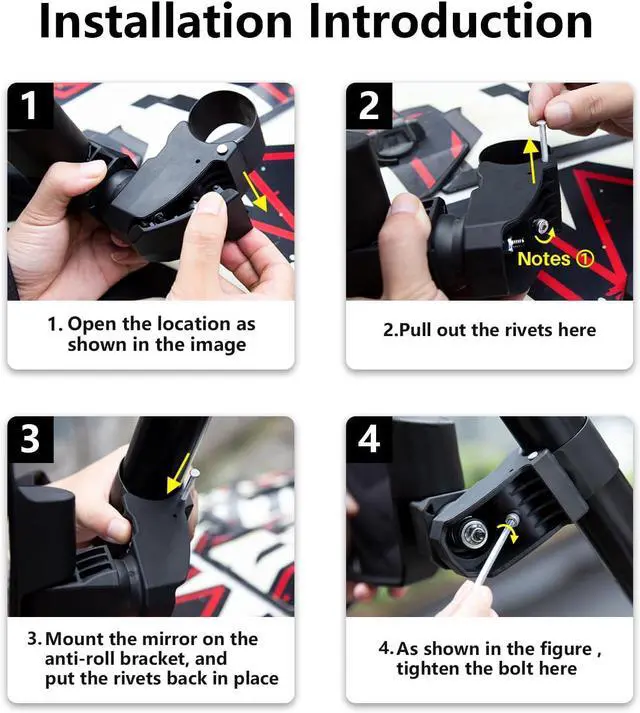 Installation Introduction

1

1. Open the location as shown in the image

2

Notes ①

2.Pull out the rivets here

3

3. Mount the mirror on the anti-roll bracket, and put the rivets back in place

4

4. As shown in the figure , tighten the bolt here