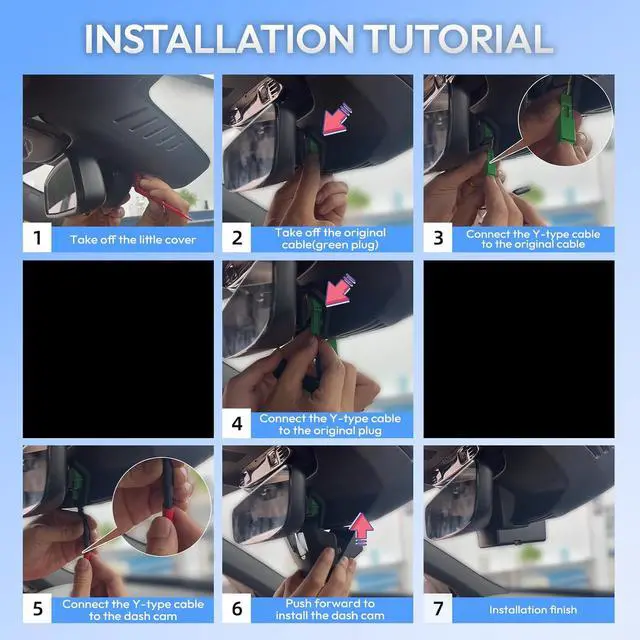 INSTALLATION TUTORIAL

1 Take off the little cover

2 Take off the original cable(green plug)

3 Connect the Y-type cable to the original cable

4 Connect the Y-type cable to the original plug

5 Connect the Y-type cable to the dash cam

6 Push forward to install the dash cam

7 Installation finish