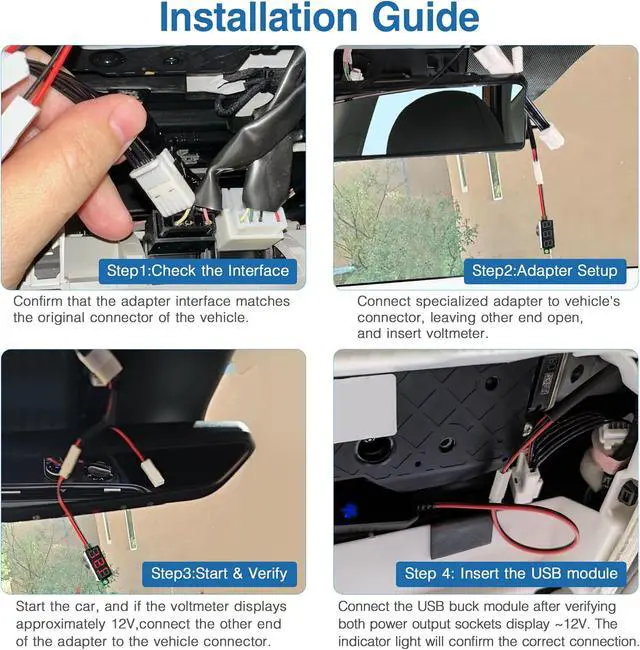 Installation Guide

Step1:Check the Interface

Confirm that the adapter interface matches the original connector of the vehicle.

Step2:Adapter Setup

Connect specialized adapter to vehicle's connector, leaving other end open, and insert voltmeter.

Step3:Start & Verify

Start the car, and if the voltmeter displays approximately 12V,connect the other end of the adapter to the vehicle connector.

Step 4: Insert the USB module

Connect the USB buck module after verifying both power output sockets display ~12V. The indicator light will confirm the correct connection.