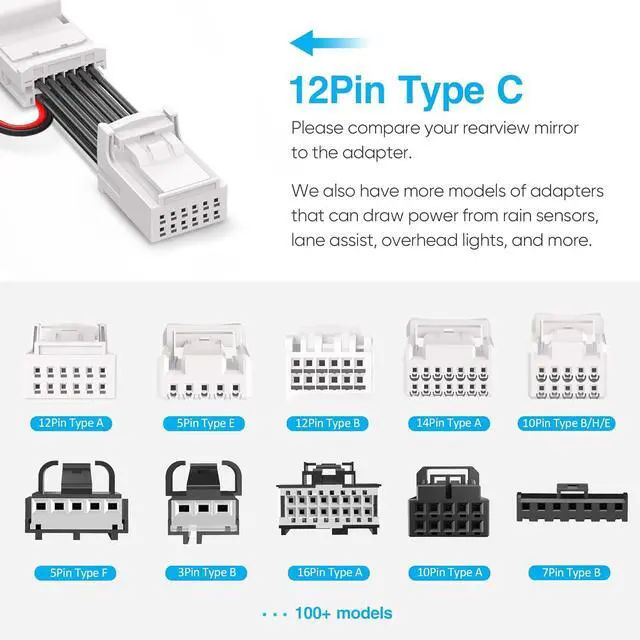 12Pin Type C

Please compare your rearview mirror to the adapter.

We also have more models of adapters that can draw power from rain sensors, lane assist, overhead lights, and more.

12Pin Type A

5Pin Type E

12Pin Type B

14Pin Type A

10Pin Type B/H/E

5Pin Type F

3Pin Type B

16Pin Type A

10Pin Type A

7Pin Type B

··· 100+ models