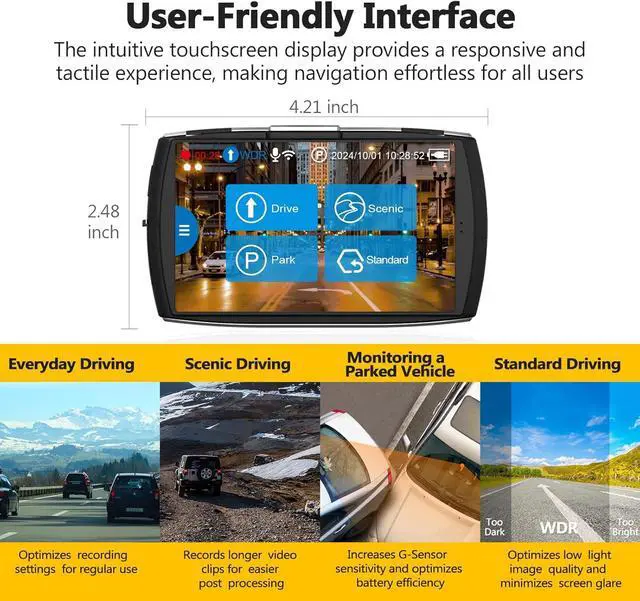 User-Friendly Interface

The intuitive touchscreen display provides a responsive and tactile experience, making navigation effortless for all users

4.21 inch

2.48 inch

00:28 WDR 2024/10/01 10:28:52

Drive

Scenic

Park

Standard

Everyday Driving

Scenic Driving

Monitoring a Parked Vehicle

Standard Driving

Too Dark

WDR

Too Bright

Optimizes recording settings for regular use

Records longer video clips for easier post processing

Increases G-Sensor sensitivity and optimizes battery efficiency

Optimizes low light image quality and minimizes screen glare