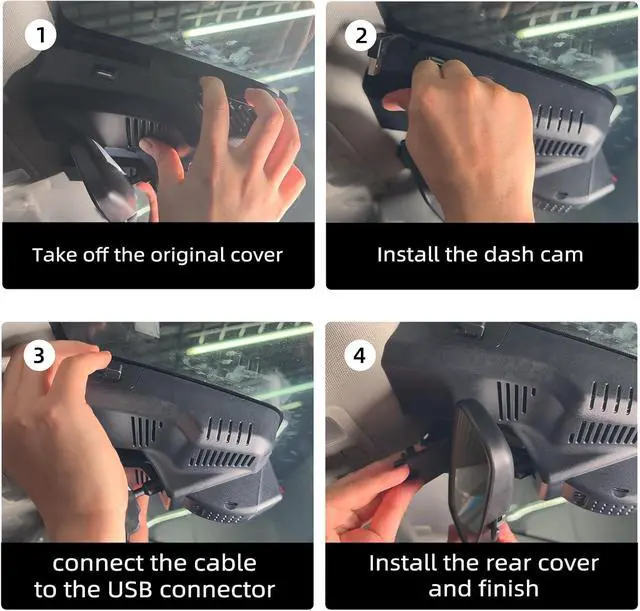 1

Take off the original cover

2

Install the dash cam

3

connect the cable to the USB connector

4

Install the rear cover and finish