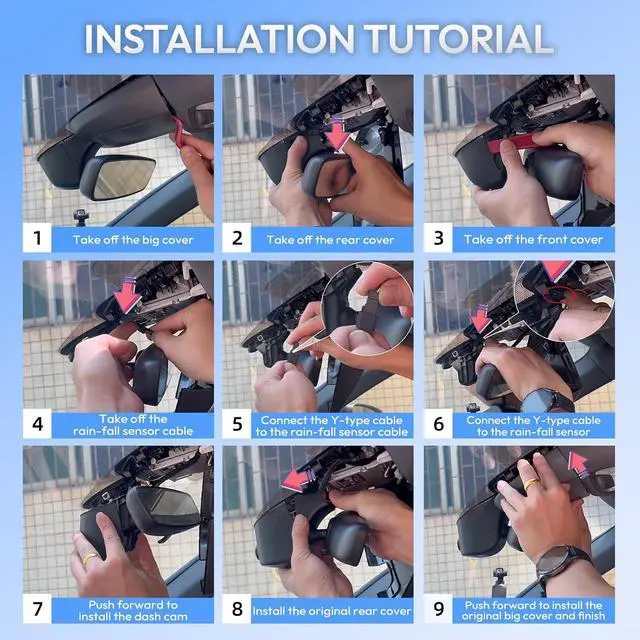 INSTALLATION TUTORIAL

1 Take off the big cover

2 Take off the rear cover

3 Take off the front cover

4 Take off the rain-fall sensor cable

5 Connect the Y-type cable to the rain-fall sensor cable

6 Connect the Y-type cable to the rain-fall sensor

7 Push forward to install the dash cam

8 Install the original rear cover

9 Push forward to install the original big cover and finish