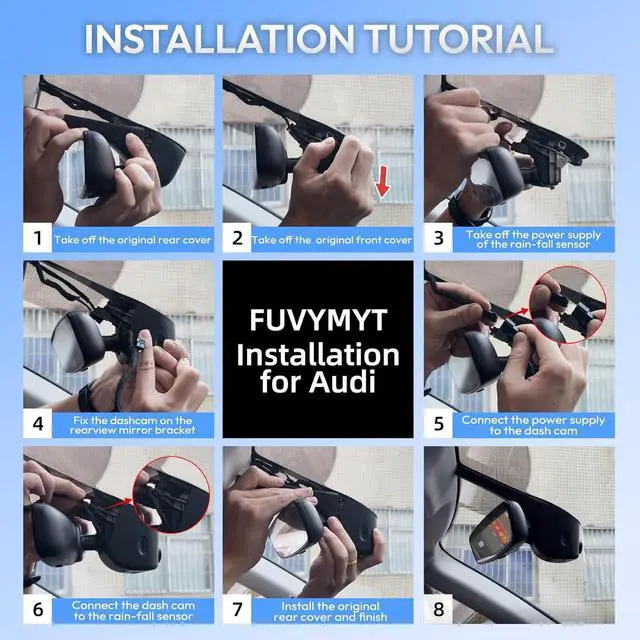 INSTALLATION TUTORIAL

1 Take off the original rear cover

2 Take off the original front cover

3 Take off the power supply of the rain-fall sensor

4 Fix the dashcam on the rearview mirror bracket

FUVYMYT Installation for Audi

5 Connect the power supply to the dash cam

6 Connect the dash cam to the rain-fall sensor

7 Install the original rear cover and finish

8