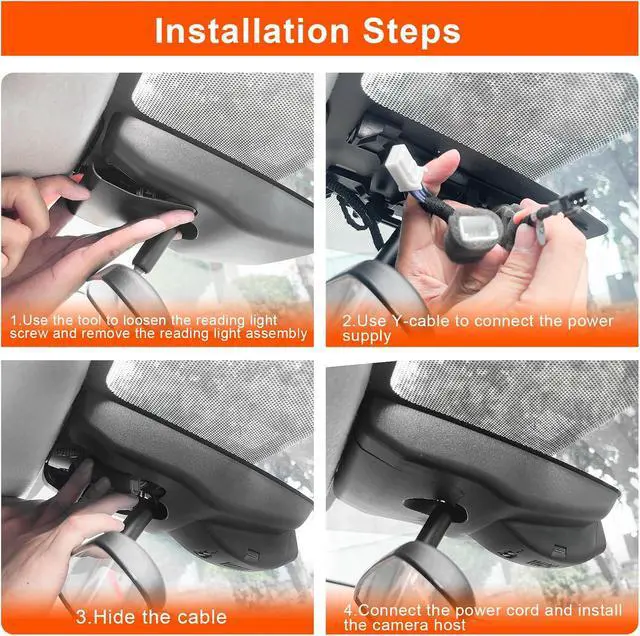 Installation Steps

1.Use the tool to loosen the reading light screw and remove the reading light assembly

2.Use Y-cable to connect the power supply

3.Hide the cable

4.Connect the power cord and install the camera host