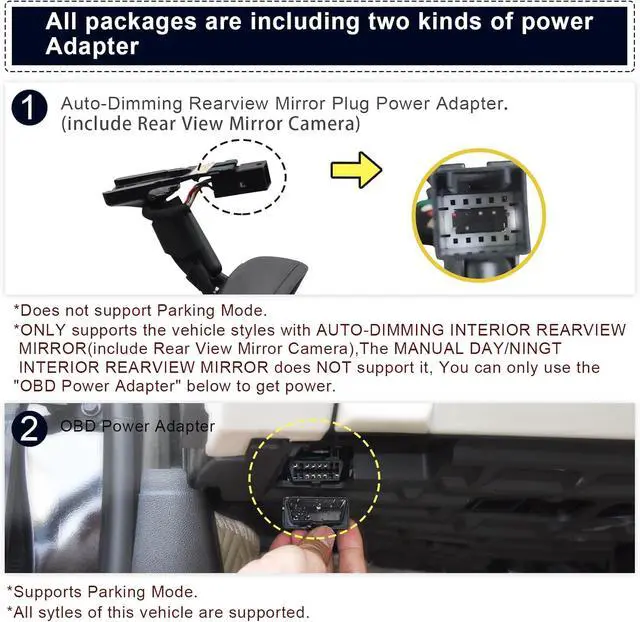 All packages are including two kinds of power Adapter

1 Auto-Dimming Rearview Mirror Plug Power Adapter. (include Rear View Mirror Camera)

*Does not support Parking Mode.
*ONLY supports the vehicle styles with AUTO-DIMMING INTERIOR REARVIEW MIRROR(include Rear View Mirror Camera),The MANUAL DAY/NINGT INTERIOR REARVIEW MIRROR does NOT support it, You can only use the "OBD Power Adapter" below to get power.

2 OBD Power Adapter

*Supports Parking Mode.
*All sytles of this vehicle are supported.