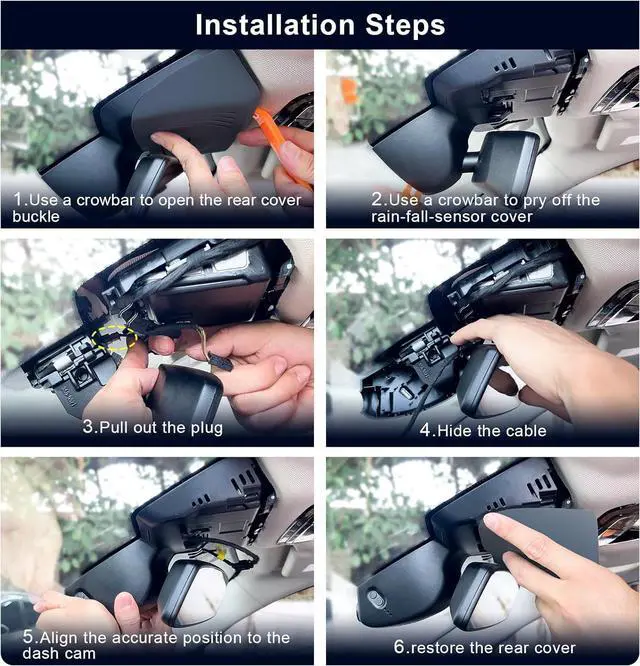 Installation Steps

1.Use a crowbar to open the rear cover buckle

2.Use a crowbar to pry off the rain-fall-sensor cover

3.Pull out the plug

4.Hide the cable

5.Align the accurate position to the dash cam

6.restore the rear cover